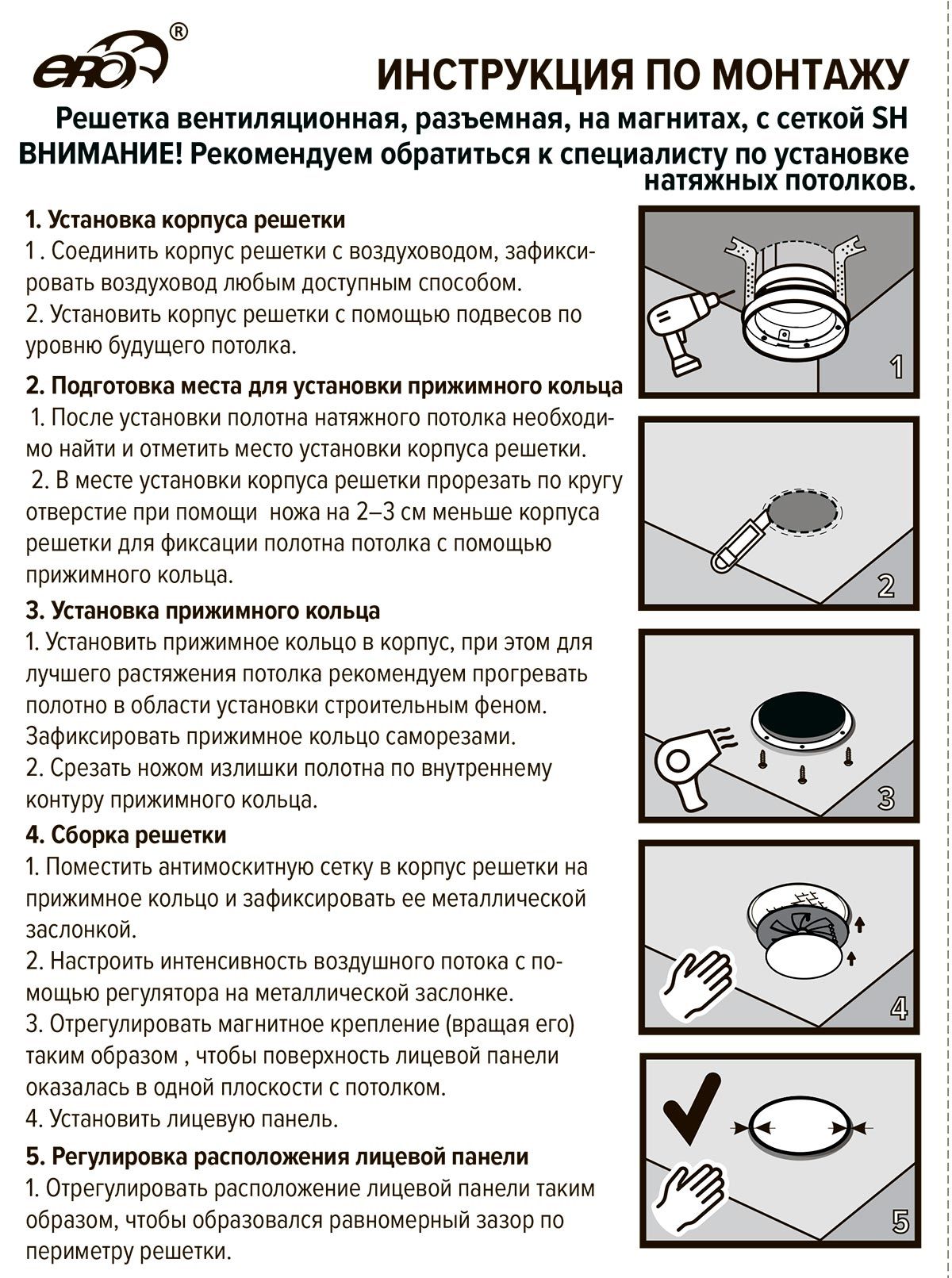 ERA®

ИНСТРУКЦИЯ ПО МОНТАЖУ

Решетка вентиляционная, разъемная, на магнитах, с сеткой SH
ВНИМАНИЕ! Рекомендуем обратиться к специалисту по установке натяжных потолков.

1. Установка корпуса решетки
1 . Соединить корпус решетки с воздуховодом, зафиксировать воздуховод любым доступным способом.
2. Установить корпус решетки с помощью подвесов по уровню будущего потолка.

2. Подготовка места для установки прижимного кольца
1. После установки полотна натяжного потолка необходимо найти и отметить место установки корпуса решетки.
2. В месте установки корпуса решетки прорезать по кругу отверстие при помощи ножа на 2–3 см меньше корпуса решетки для фиксации полотна потолка с помощью прижимного кольца.

3. Установка прижимного кольца
1. Установить прижимное кольцо в корпус, при этом для лучшего растяжения потолка рекомендуем прогревать полотно в области установки строительным феном. Зафиксировать прижимное кольцо саморезами.
2. Срезать ножом излишки полотна по внутреннему контуру прижимного кольца.

4. Сборка решетки
1. Поместить антимоскитную сетку в корпус решетки на прижимное кольцо и зафиксировать ее металлической заслонкой.
2. Настроить интенсивность воздушного потока с помощью регулятора на металлической заслонке.
3. Отрегулировать магнитное крепление (вращая его) таким образом , чтобы поверхность лицевой панели оказалась в одной плоскости с потолком.
4. Установить лицевую панель.

5. Регулировка расположения лицевой панели
1. Отрегулировать расположение лицевой панели таким образом, чтобы образовался равномерный зазор по периметру решетки.

1

2

3

4

5