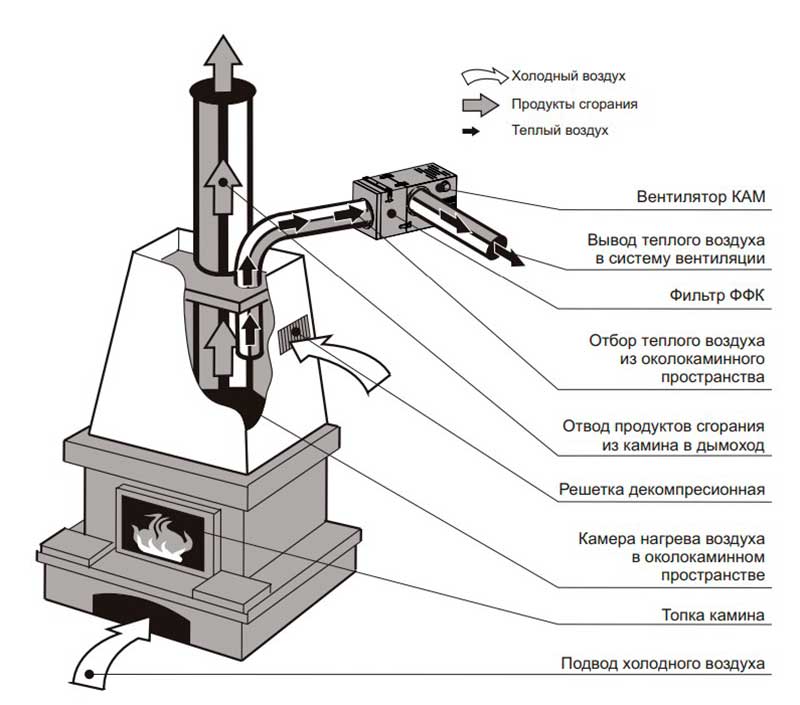 Холодный воздух
Продукты сгорания
Теплый воздух

Вентилятор КАМ

Вывод теплого воздуха в систему вентиляции

Фильтр ФФК

Отбор теплого воздуха из околокаминного пространства

Отвод продуктов сгорания из камина в дымоход

Решетка декомпресионная

Камера нагрева воздуха в околокаминном пространстве

Топка камина

Подвод холодного воздуха