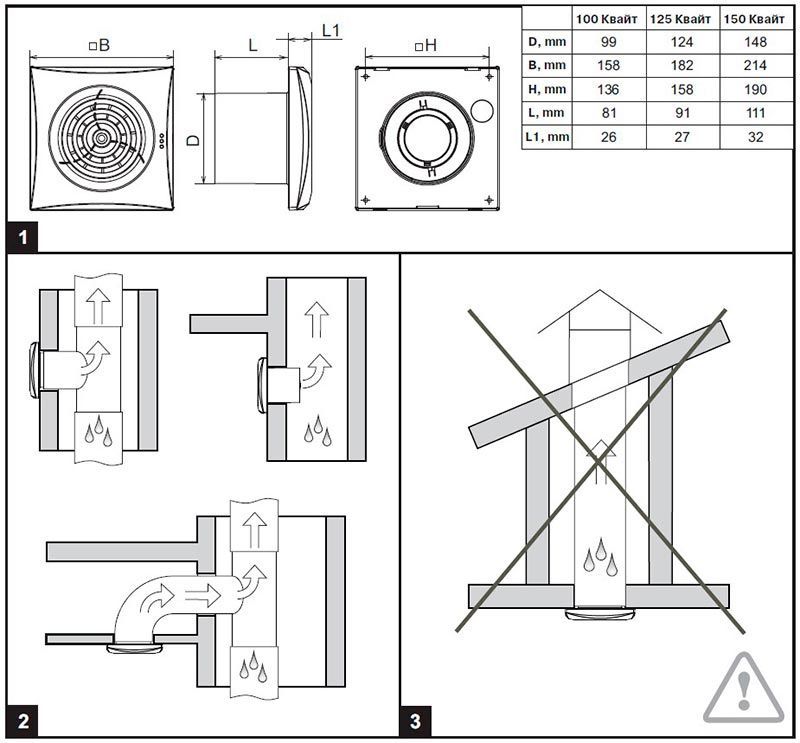 □B

L

L1

D

□H

|  | 100 Квайт | 125 Квайт | 150 Квайт |
|---|---|---|---|
| D, mm | 99 | 124 | 148 |
| B, mm | 158 | 182 | 214 |
| H, mm | 136 | 158 | 190 |
| L, mm | 81 | 91 | 111 |
| L1, mm | 26 | 27 | 32 |

1

2

3