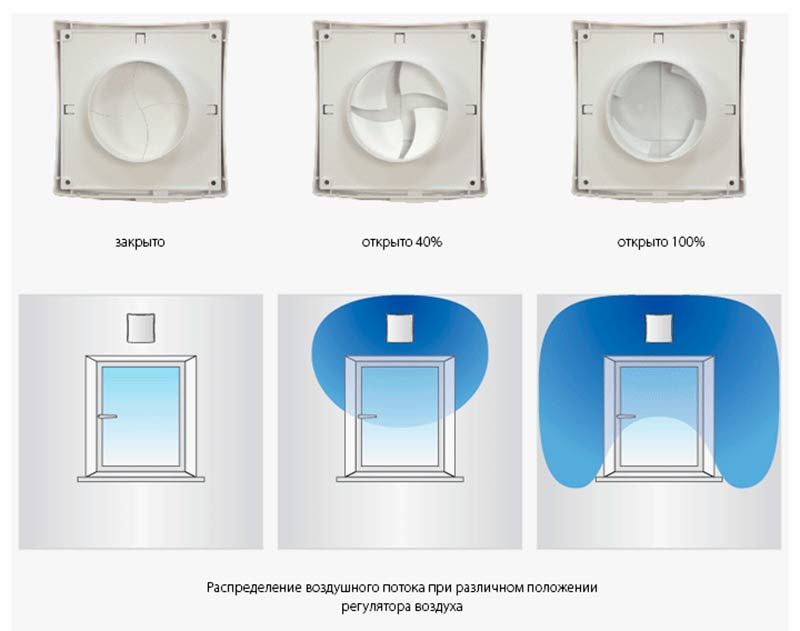 закрыто

открыто 40%

открыто 100%

Распределение воздушного потока при различном положении регулятора воздуха