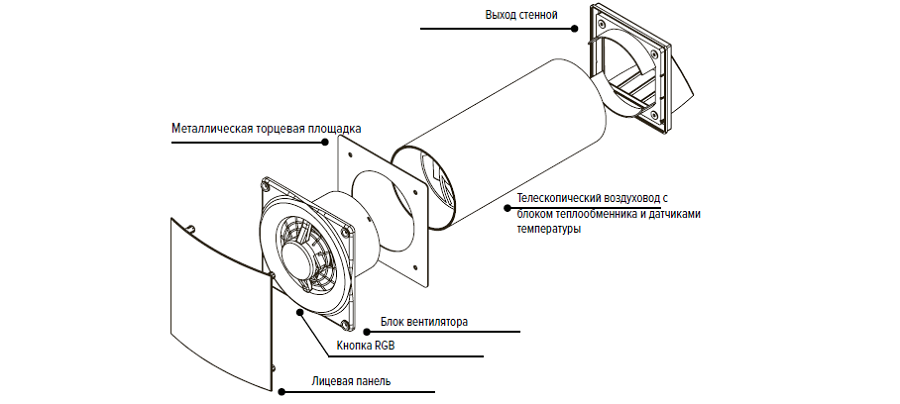 Выход стенной

Металлическая торцевая площадка

Телескопический воздуховод с блоком теплообменника и датчиками температуры

Блок вентилятора

Кнопка RGB

Лицевая панель