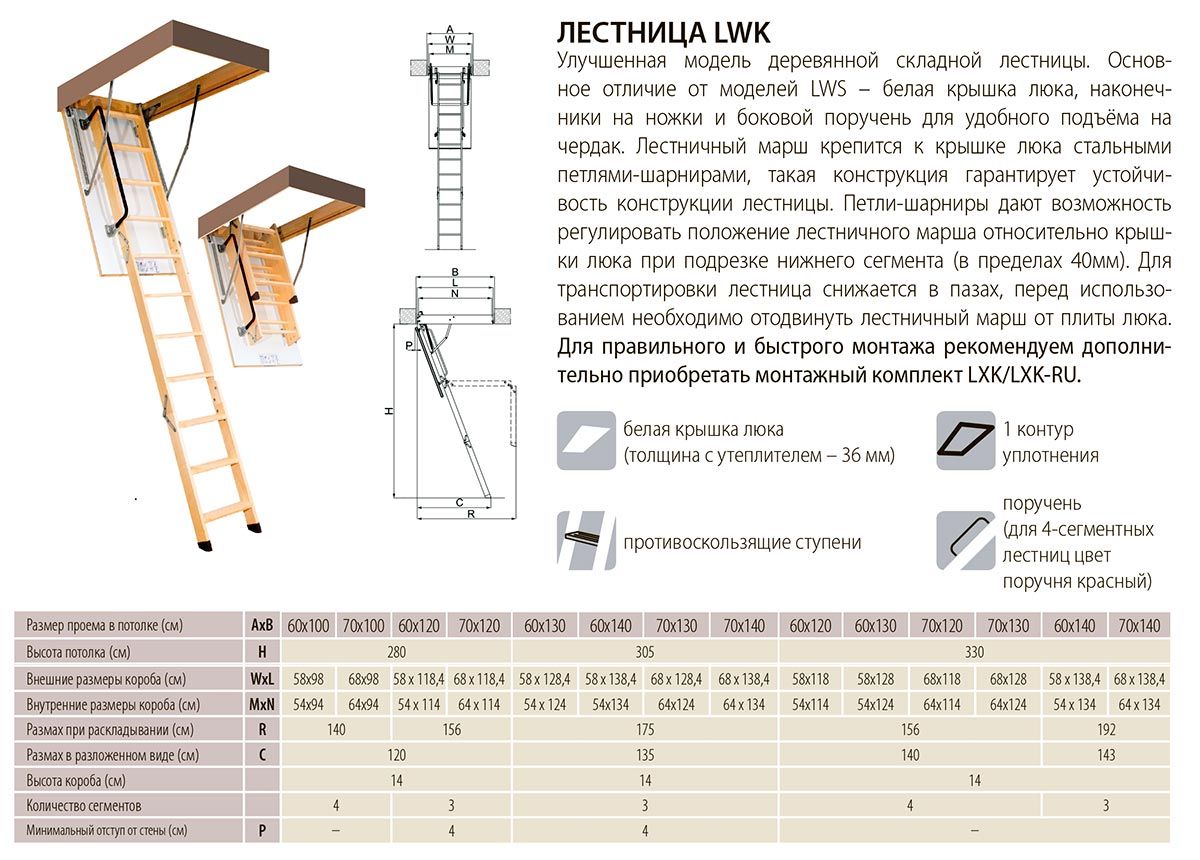 A
W
M

B
L
N

P
H
C
R

ЛЕСТНИЦА LWK

Улучшенная модель деревянной складной лестницы. Основное отличие от моделей LWS – белая крышка люка, наконечники на ножки и боковой поручень для удобного подъёма на чердак. Лестничный марш крепится к крышке люка стальными петлями-шарнирами, такая конструкция гарантирует устойчивость конструкции лестницы. Петли-шарниры дают возможность регулировать положение лестничного марша относительно крышки люка при подрезке нижнего сегмента (в пределах 40мм). Для транспортировки лестница снижается в пазах, перед использованием необходимо отодвинуть лестничный марш от плиты люка. Для правильного и быстрого монтажа рекомендуем дополнительно приобретать монтажный комплект LXK/LXK-RU.

белая крышка люка (толщина с утеплителем – 36 мм)

1 контур уплотнения

противоскользящие ступени

поручень (для 4-сегментных лестниц цвет поручня красный)

| Размер проема в потолке (см) | AxB | 60x100 | 70x100 | 60x120 | 70x120 | 60x130 | 60x140 | 70x130 | 70x140 | 60x120 | 60x130 | 70x120 | 70x130 | 60x140 | 70x140 |
|---|---|---|---|---|---|---|---|---|---|---|---|---|---|---|---|
| Высота потолка (см) | H | 280 | | | | 305 | | | | 330 | | | | | |
| Внешние размеры короба (см) | WxL | 58x98 | 68x98 | 58 x 118,4 | 68 x 118,4 | 58 x 128,4 | 58 x 138,4 | 68 x 128,4 | 68 x 138,4 | 58x118 | 58x128 | 68x118 | 68x128 | 58 x 138,4 | 68 x 138,4 |
| Внутренние размеры короба (см) | MxN | 54x94 | 64x94 | 54 x 114 | 64 x 114 | 54 x 124 | 54x134 | 64x124 | 64 x 134 | 54x114 | 54x124 | 64x114 | 64x124 | 54 x 134 | 64 x 134 |
| Размах при раскладывании (см) | R | 140 | | 156 | | 175 | | | | 156 | | | | 192 | |
| Размах в разложенном виде (см) | C | 120 | | | | 135 | | | | 140 | | | | 143 | |
| Высота короба (см) | | 14 | | | | 14 | | | | 14 | | | | | |
| Количество сегментов | | 4 | | 3 | | 3 | | | | 4 | | | | 3 | |
| Минимальный отступ от стены (см) | P | – | | 4 | | 4 | | | | – | | | | | |