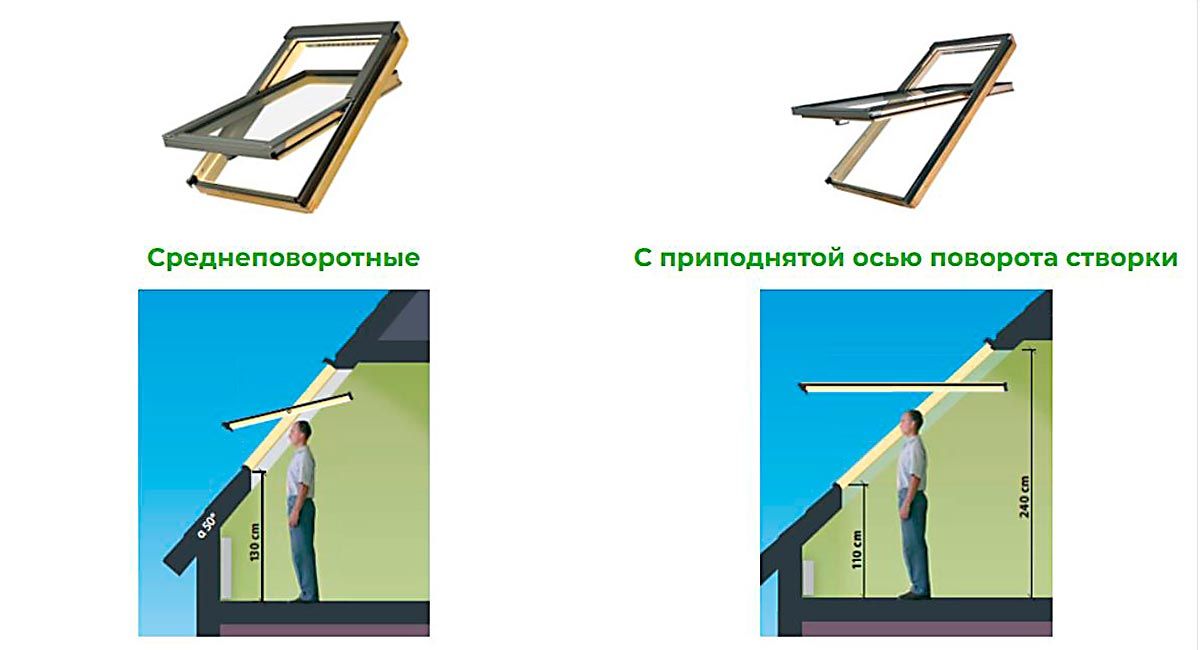 Среднеповоротные

α 50°

130 cm

С приподнятой осью поворота створки

110 cm

240 cm